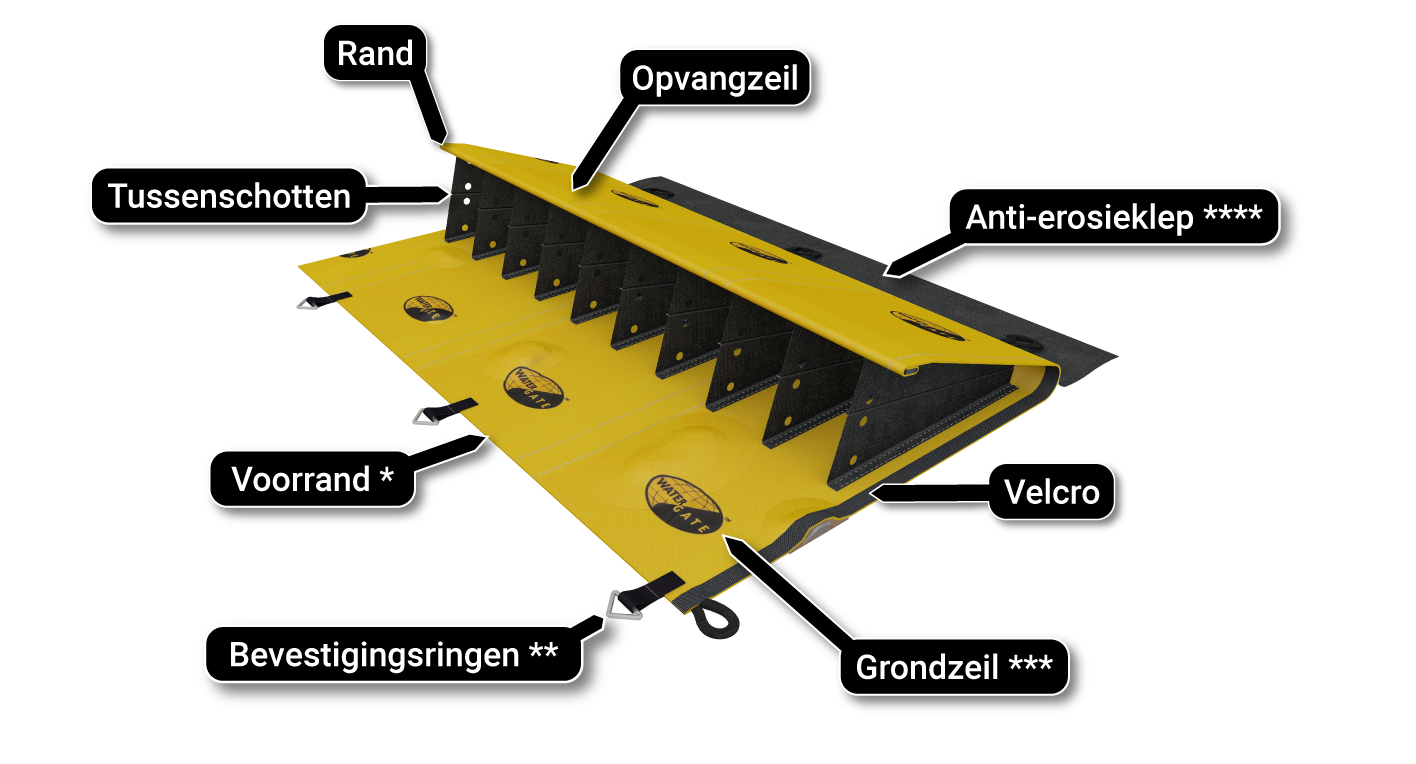 Rand

Opvangzeil

Tussenschotten

Anti-erosieklep ****

Voorrand *

Velcro

Bevestigingsringen **

Grondzeil ***

WATER GATE

WATER GATE

WATER GATE